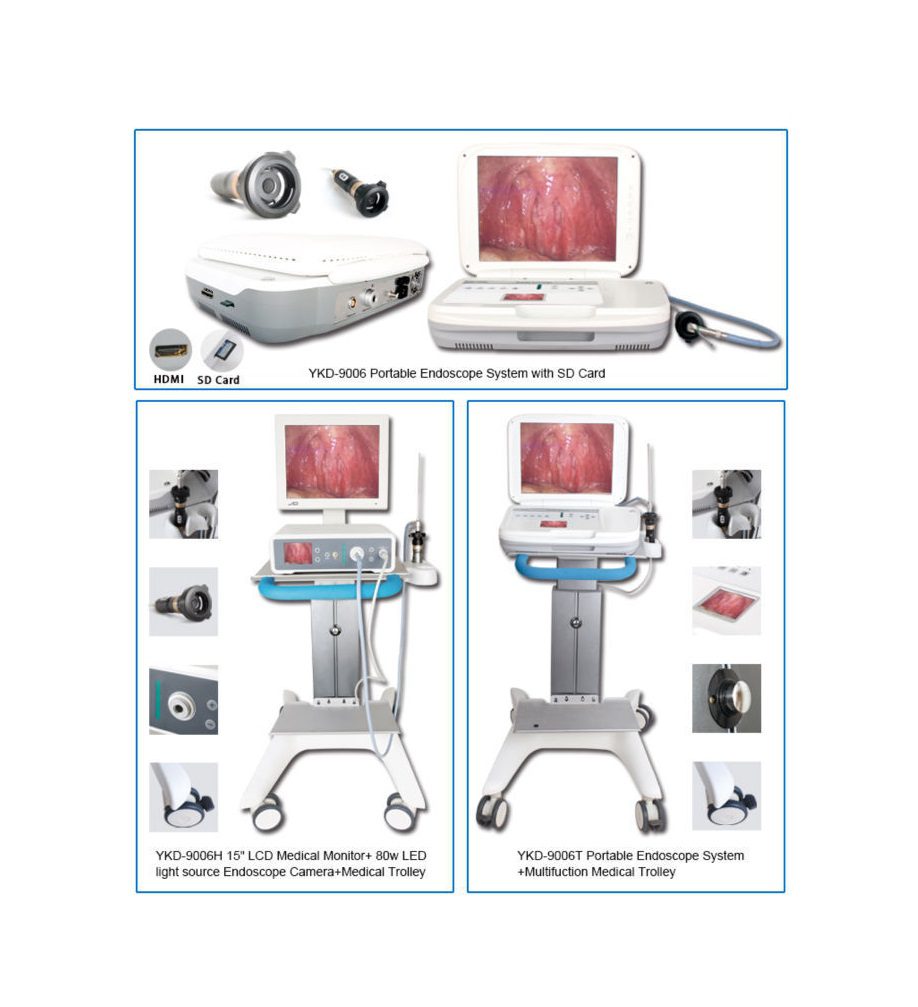 HDMI SD Card

YKD-9006 Portable Endoscope System with SD Card

YKD-9006H 15" LCD Medical Monitor+ 80w LED light source Endoscope Camera+Medical Trolley

YKD-9006T Portable Endoscope System +Multifuction Medical Trolley